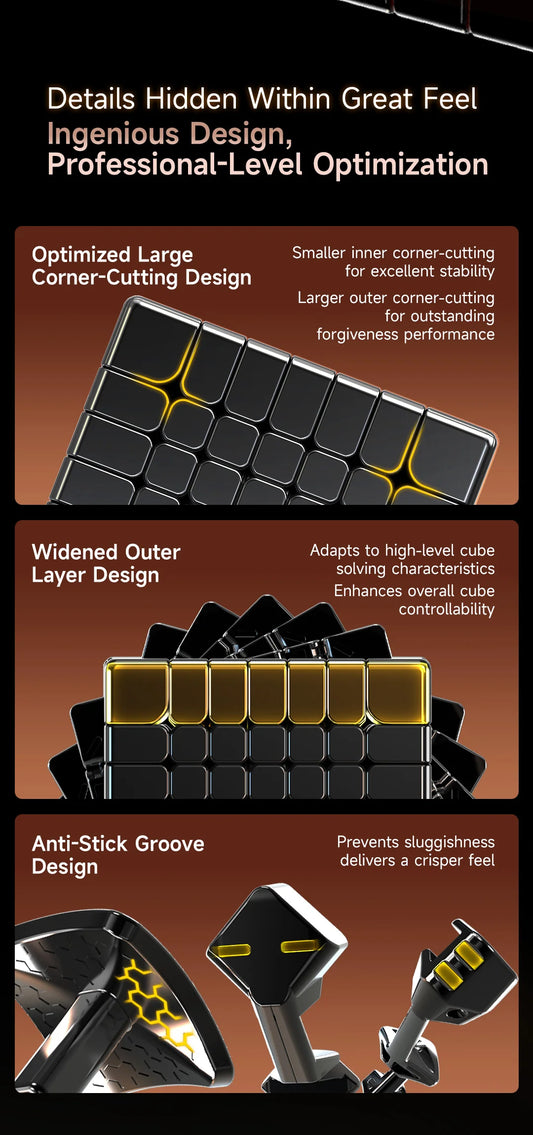 Details Hidden Within Great Feel
Ingenious Design,
Professional-Level Optimization

Optimized Large Corner-Cutting Design

Smaller inner corner-cutting for excellent stability

Larger outer corner-cutting for outstanding forgiveness performance

Widened Outer Layer Design

Adapts to high-level cube solving characteristics

Enhances overall cube controllability

Anti-Stick Groove Design

Prevents sluggishness delivers a crisper feel